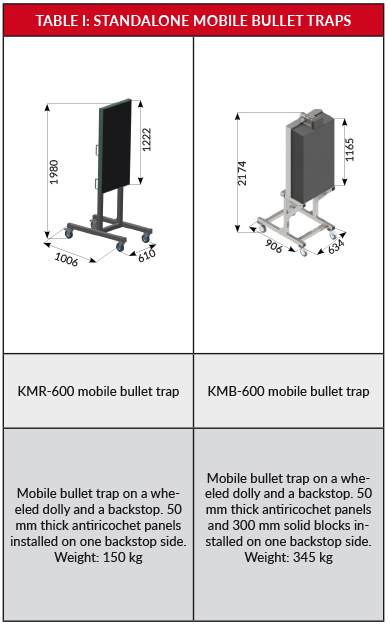 TABLE I: STANDALONE MOBILE BULLET TRAPS

| 1980 1222 1006 610 | 2174 1165 906 634 |
|---|---|
| KMR-600 mobile bullet trap | KMB-600 mobile bullet trap |
| Mobile bullet trap on a wheeled dolly and a backstop. 50 mm thick antiricochet panels installed on one backstop side. Weight: 150 kg | Mobile bullet trap on a wheeled dolly and a backstop. 50 mm thick antiricochet panels and 300 mm solid blocks installed on one backstop side. Weight: 345 kg |